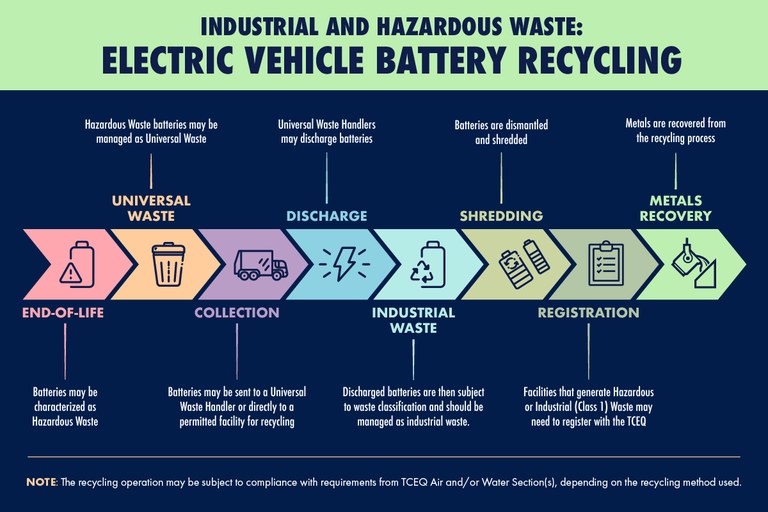 INDUSTRIAL AND HAZARDOUS WASTE:
ELECTRIC VEHICLE BATTERY RECYCLING

Hazardous Waste batteries may be managed as Universal Waste

UNIVERSAL WASTE

Universal Waste Handlers may discharge batteries

DISCHARGE

Batteries are dismantled and shredded

SHREDDING

Metals are recovered from the recycling process

METALS RECOVERY

END-OF-LIFE

Batteries may be characterized as Hazardous Waste

COLLECTION

Batteries may be sent to a Universal Waste Handler or directly to a permitted facility for recycling

INDUSTRIAL WASTE

Discharged batteries are then subject to waste classification and should be managed as industrial waste.

REGISTRATION

Facilities that generate Hazardous or Industrial (Class 1) Waste may need to register with the TCEQ

NOTE: The recycling operation may be subject to compliance with requirements from TCEQ Air and/or Water Section(s), depending on the recycling method used.